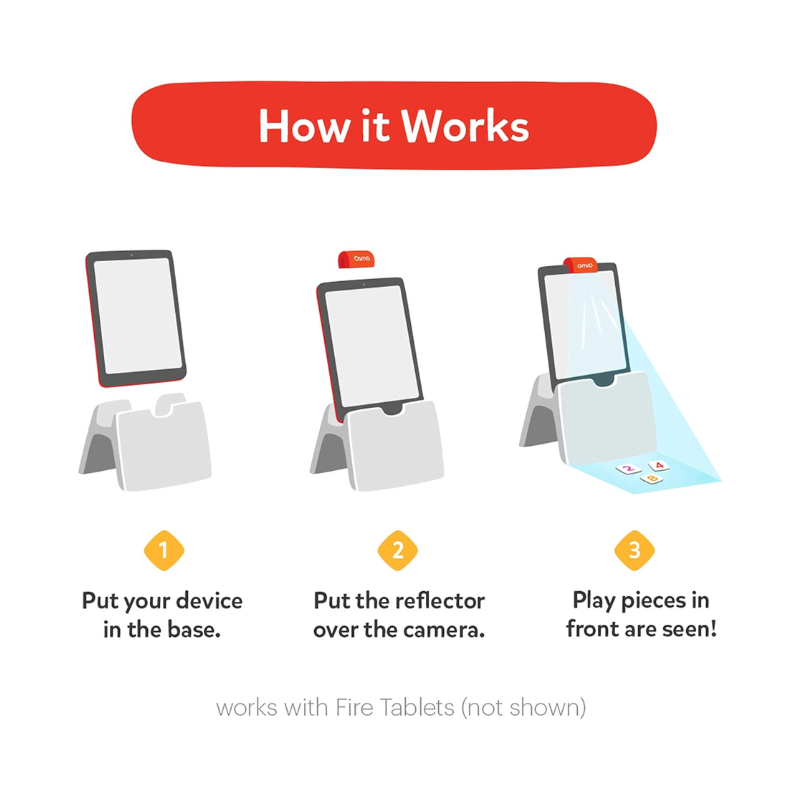 How it Works

osmo

osmo

2 4
8

1

Put your device in the base.

2

Put the reflector over the camera.

3

Play pieces in front are seen!

works with Fire Tablets (not shown)