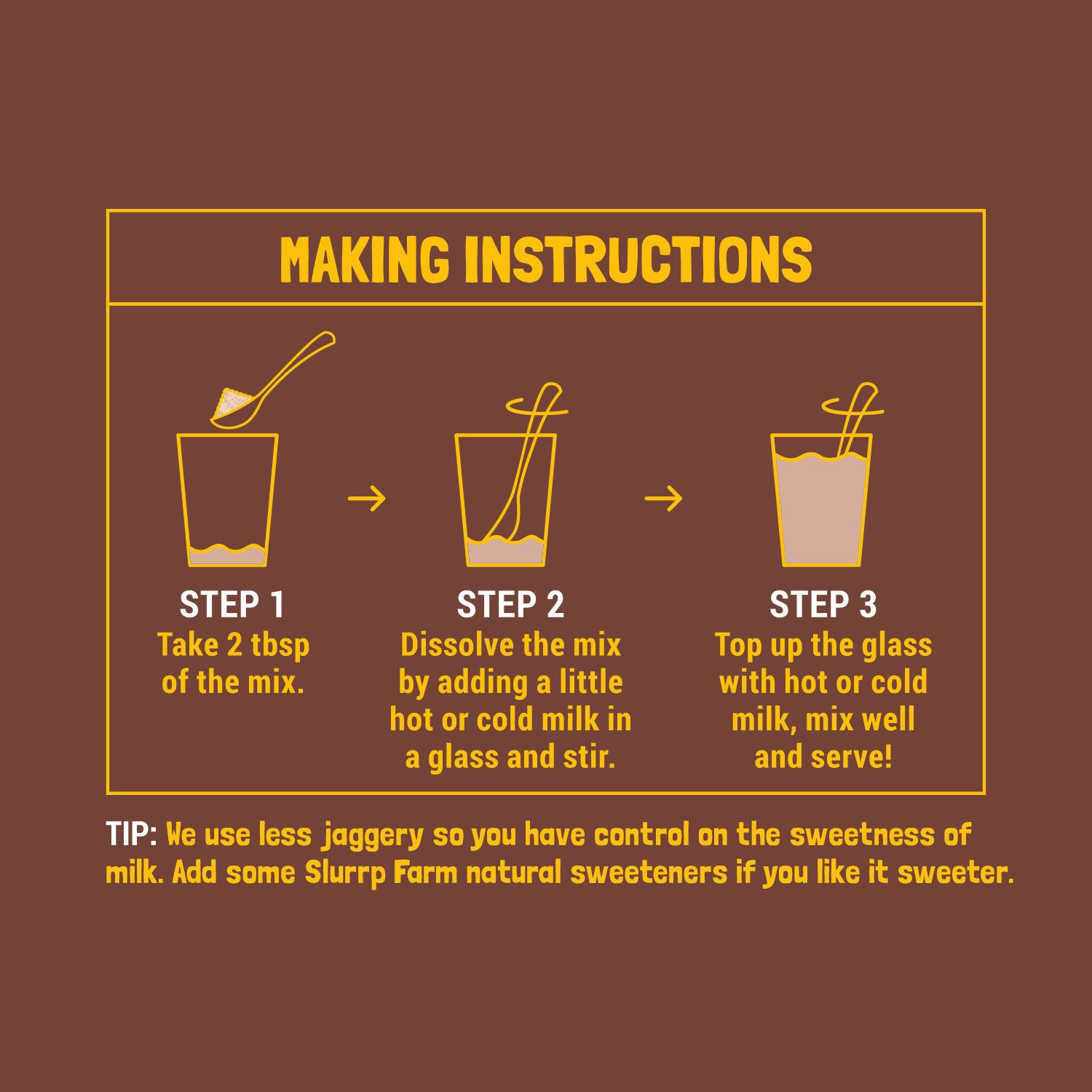 MAKING INSTRUCTIONS

STEP 1
Take 2 tbsp of the mix.

STEP 2
Dissolve the mix by adding a little hot or cold milk in a glass and stir.

STEP 3
Top up the glass with hot or cold milk, mix well and serve!

TIP: We use less jaggery so you have control on the sweetness of milk. Add some Slurrp Farm natural sweeteners if you like it sweeter.